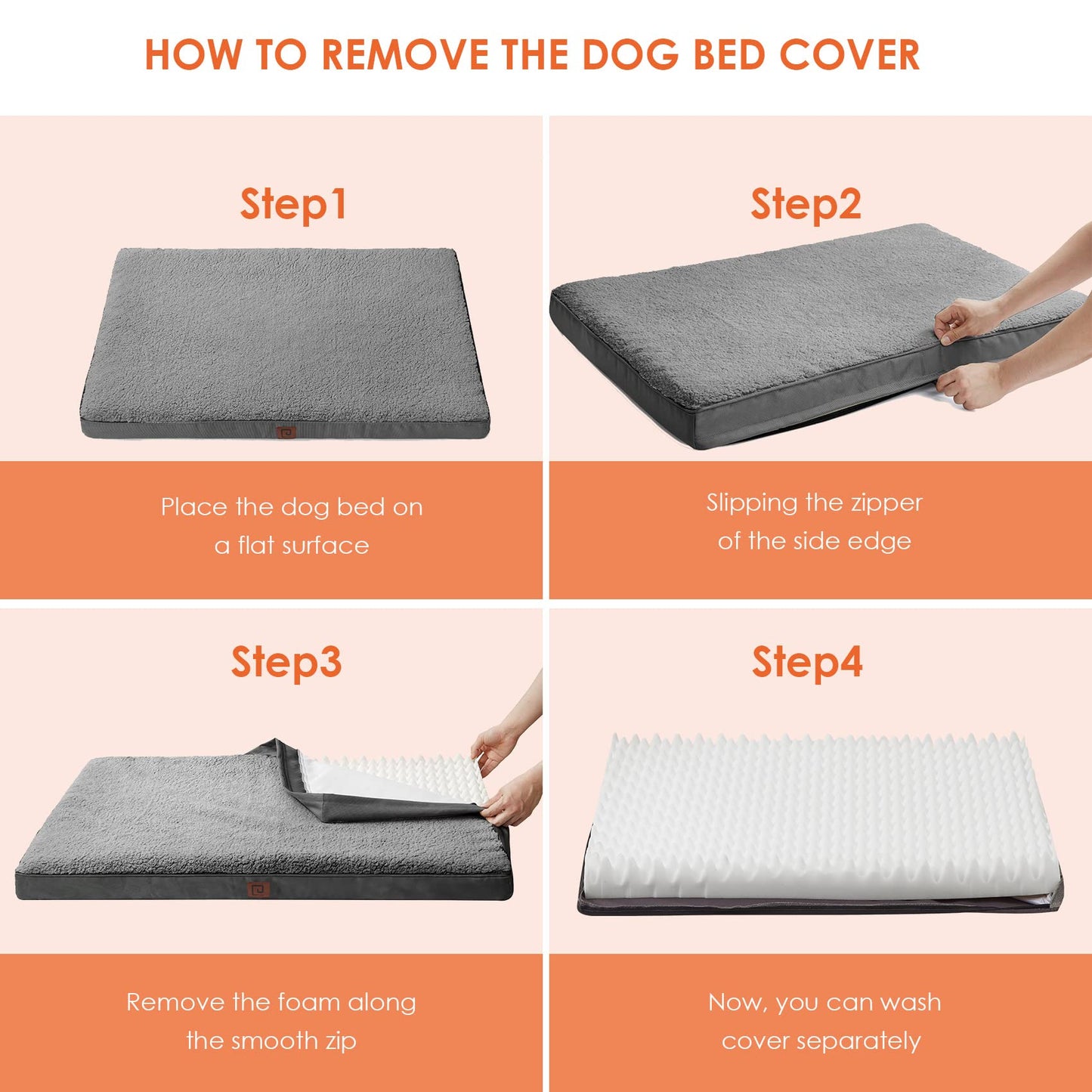 HOW TO REMOVE THE DOG BED COVER

Step1

Place the dog bed on a flat surface

Step2

Slipping the zipper of the side edge

Step3

Remove the foam along the smooth zip

Step4

Now, you can wash cover separately