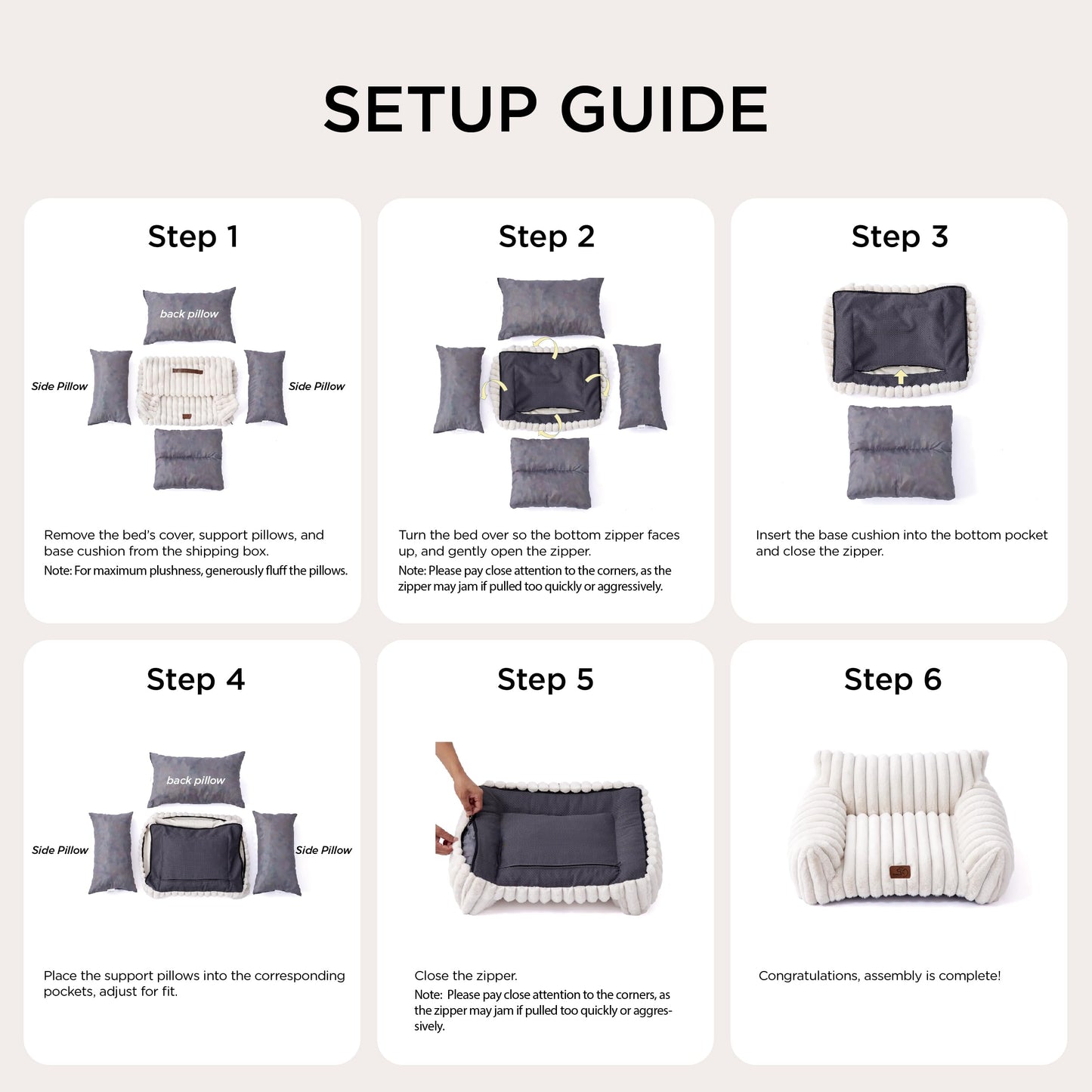 SETUP GUIDE

Step 1

back pillow

Side Pillow

Side Pillow

Remove the bed's cover, support pillows, and base cushion from the shipping box.

Note: For maximum plushness, generously fluff the pillows.

Step 2

Turn the bed over so the bottom zipper faces up, and gently open the zipper.

Note: Please pay close attention to the corners, as the zipper may jam if pulled too quickly or aggressively.

Step 3

Insert the base cushion into the bottom pocket and close the zipper.

Step 4

back pillow

Side Pillow

Side Pillow

Place the support pillows into the corresponding pockets, adjust for fit.

Step 5

Close the zipper.

Note: Please pay close attention to the corners, as the zipper may jam if pulled too quickly or aggressively.

Step 6

Congratulations, assembly is complete!