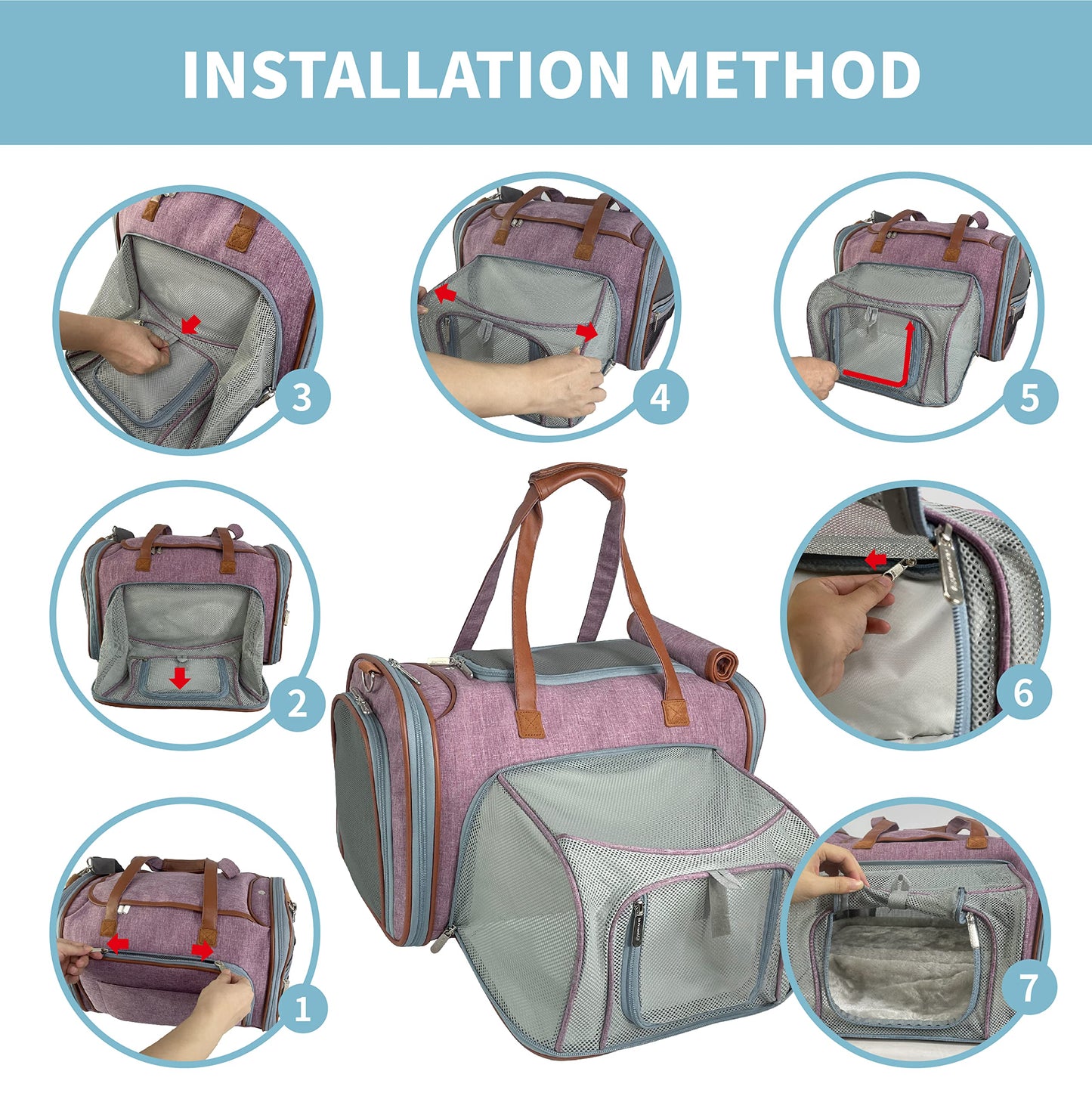 INSTALLATION METHOD

3

4

5

2

6

1

7